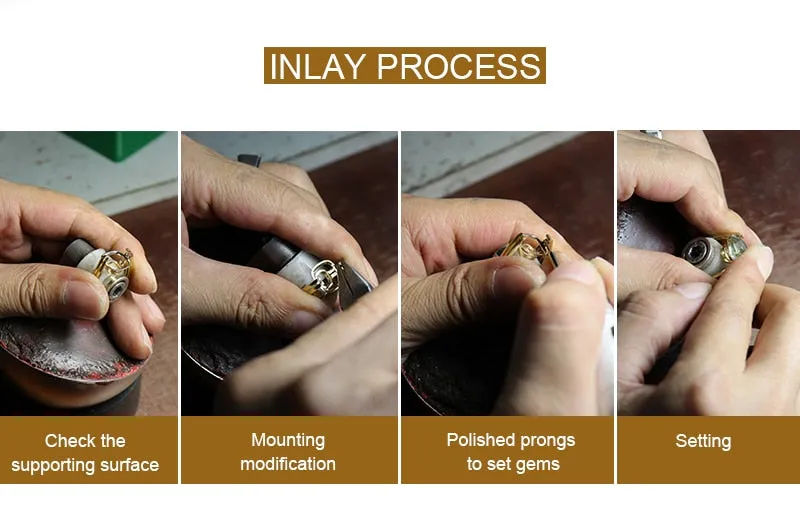 INLAY PROCESS

Check the supporting surface

Mounting modification

Polished prongs to set gems

Setting